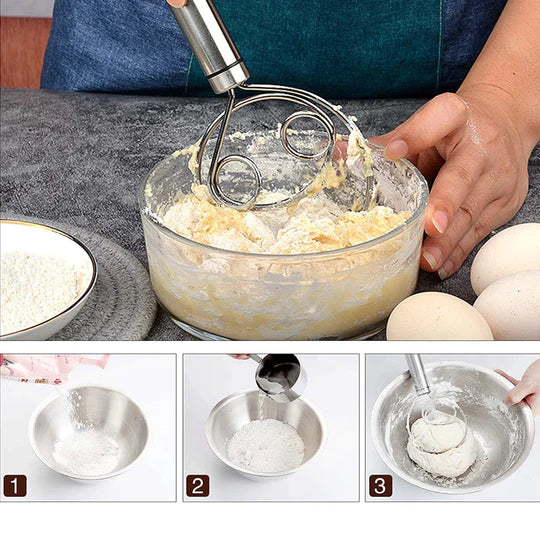 1

2

3